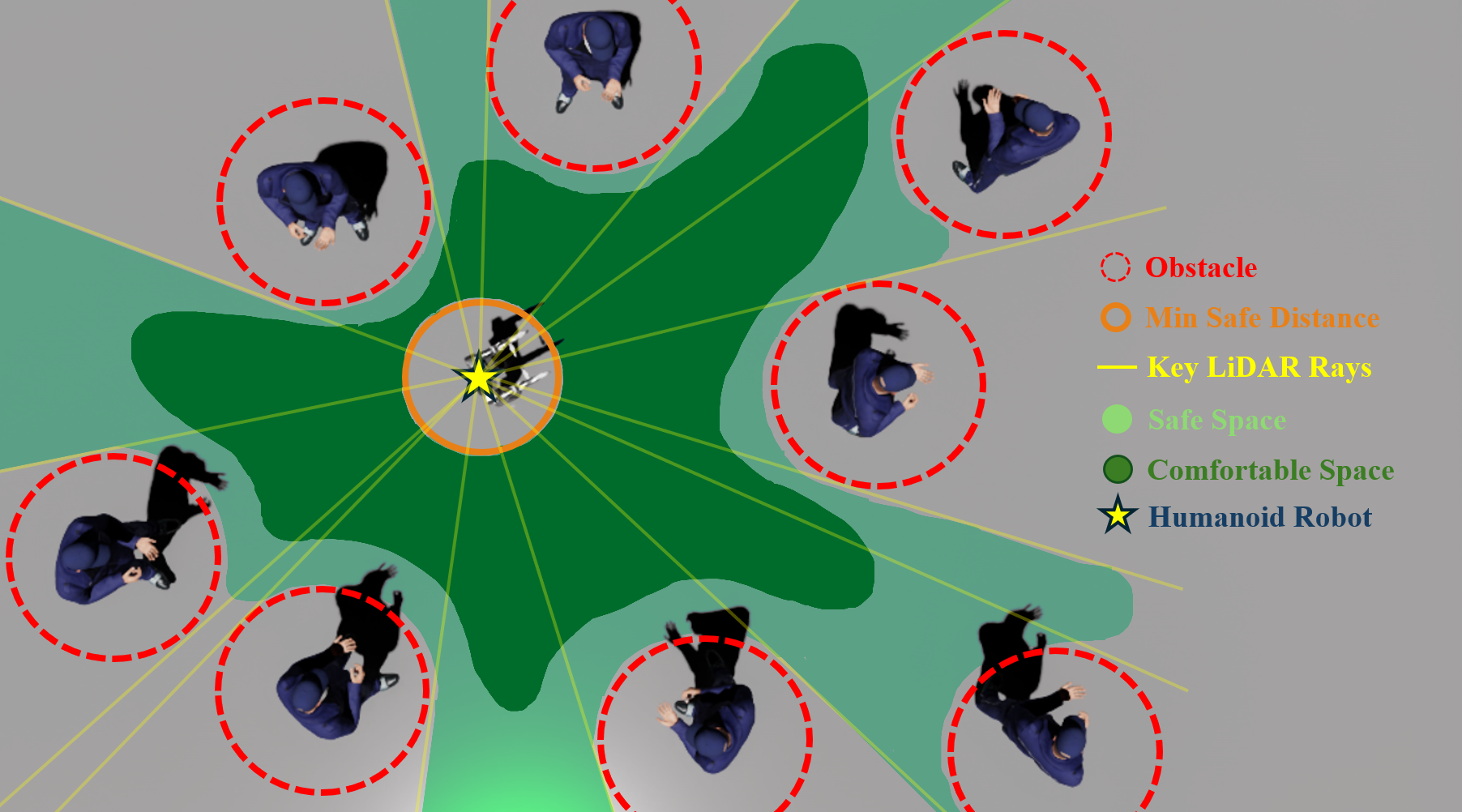 Obstacle
Min Safe Distance
Key LiDAR Rays
Safe Space
Comfortable Space
Humanoid Robot